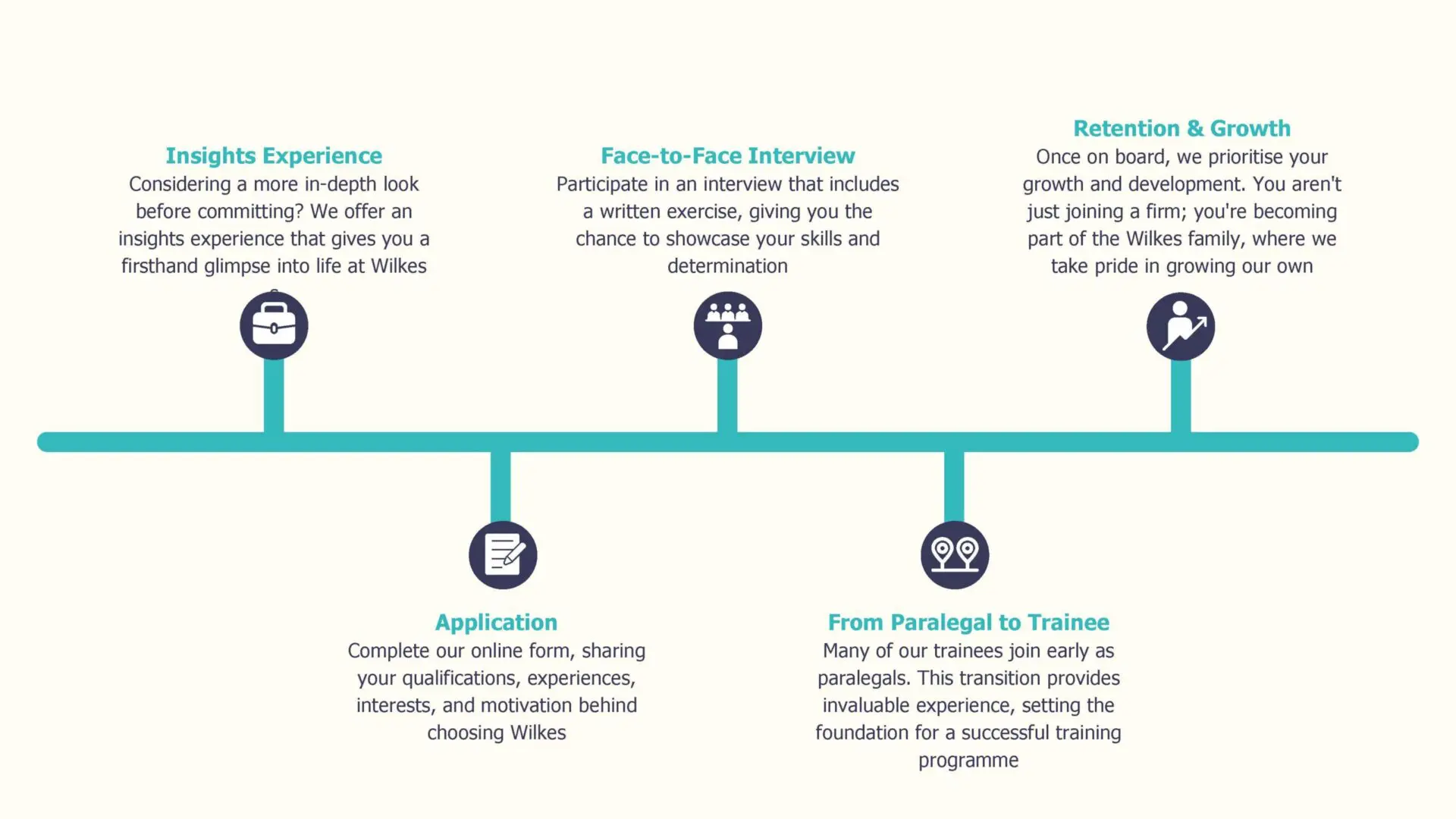 Insights Experience
Considering a more in-depth look before committing? We offer an insights experience that gives you a firsthand glimpse into life at Wilkes

Application
Complete our online form, sharing your qualifications, experiences, interests, and motivation behind choosing Wilkes

Face-to-Face Interview
Participate in an interview that includes a written exercise, giving you the chance to showcase your skills and determination

From Paralegal to Trainee
Many of our trainees join early as paralegals. This transition provides invaluable experience, setting the foundation for a successful training programme

Retention & Growth
Once on board, we prioritise your growth and development. You aren't just joining a firm; you're becoming part of the Wilkes family, where we take pride in growing our own